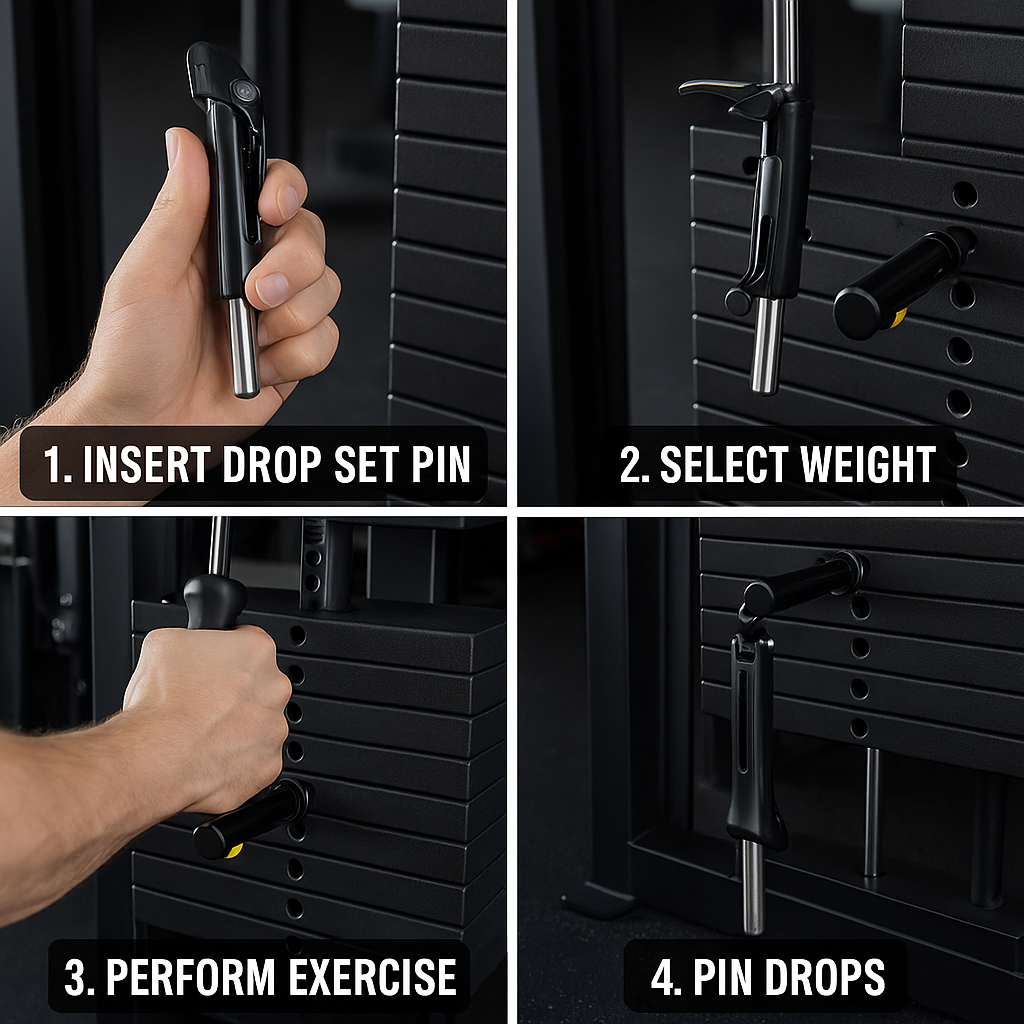 1. INSERT DROP SET PIN

2. SELECT WEIGHT

3. PERFORM EXERCISE

4. PIN DROPS